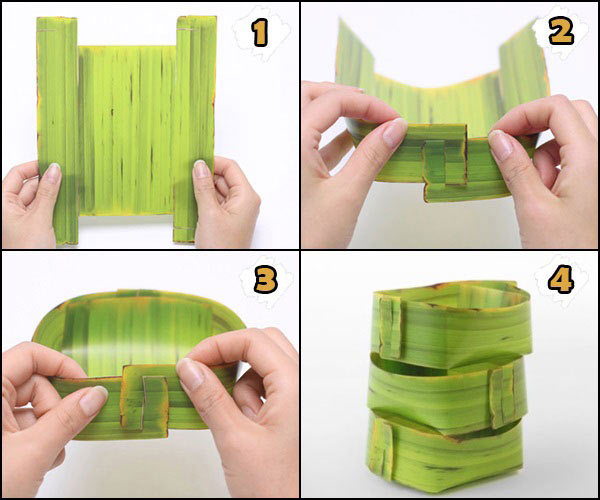 1

2

3

4